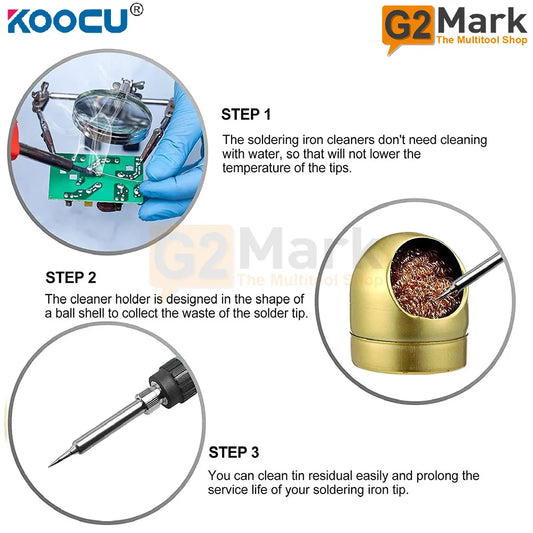 KOOCU®

G2Mark
The Multitool Shop

STEP 1

The soldering iron cleaners don't need cleaning with water, so that will not lower the temperature of the tips.

G2Mark
The Multitool Shop

STEP 2

The cleaner holder is designed in the shape of a ball shell to collect the waste of the solder tip.

STEP 3

You can clean tin residual easily and prolong the service life of your soldering iron tip.