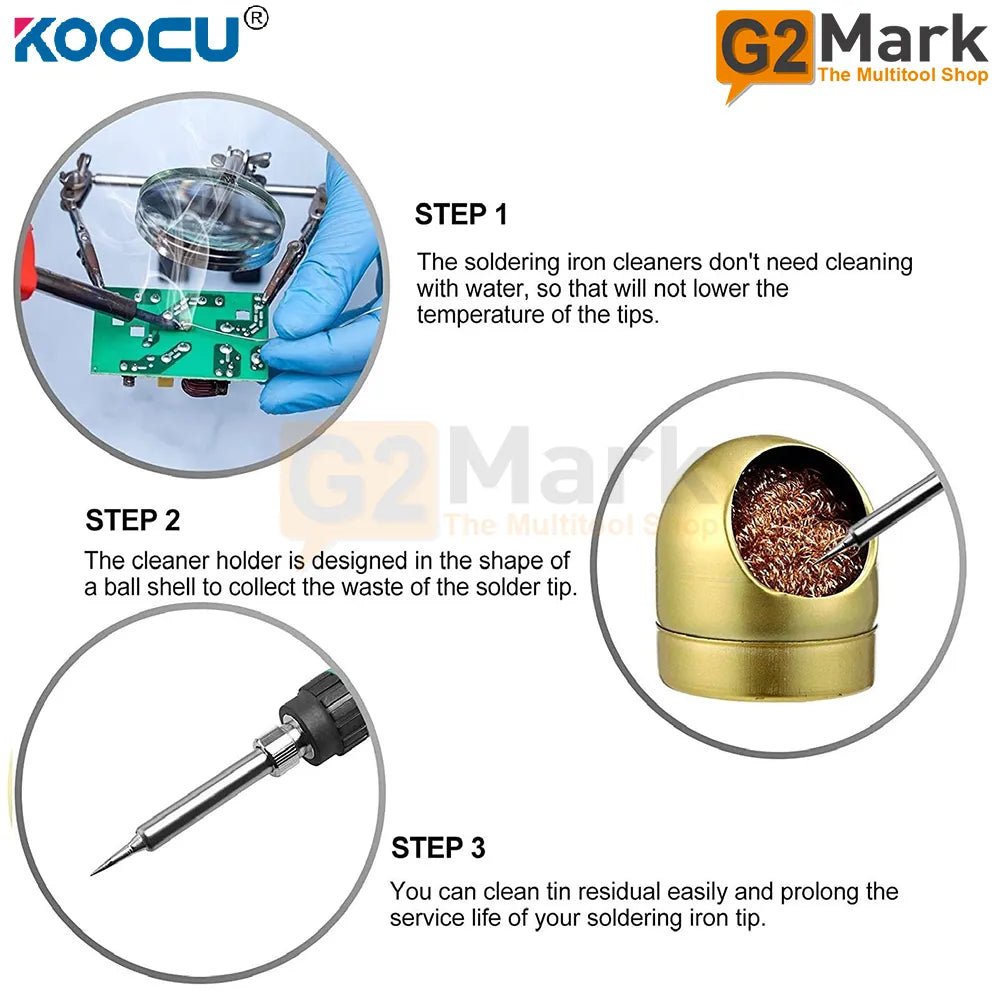 KOOCU®

G2Mark
The Multitool Shop

STEP 1

The soldering iron cleaners don't need cleaning with water, so that will not lower the temperature of the tips.

G2Mark
The Multitool Shop

STEP 2

The cleaner holder is designed in the shape of a ball shell to collect the waste of the solder tip.

STEP 3

You can clean tin residual easily and prolong the service life of your soldering iron tip.